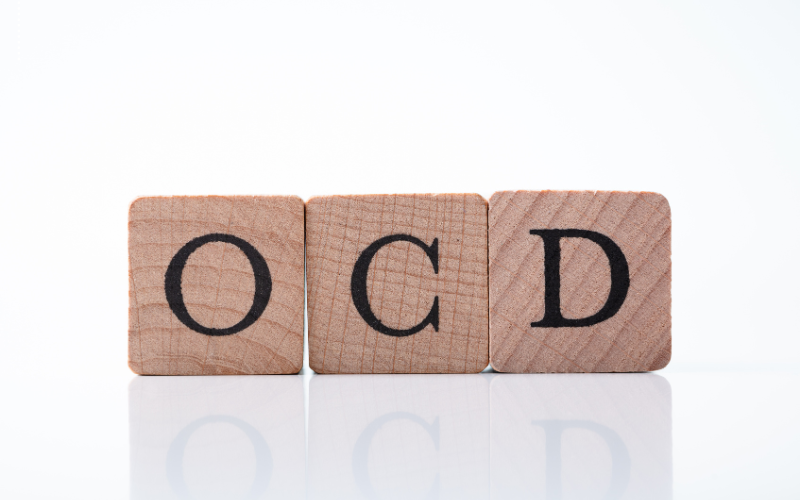 OCD