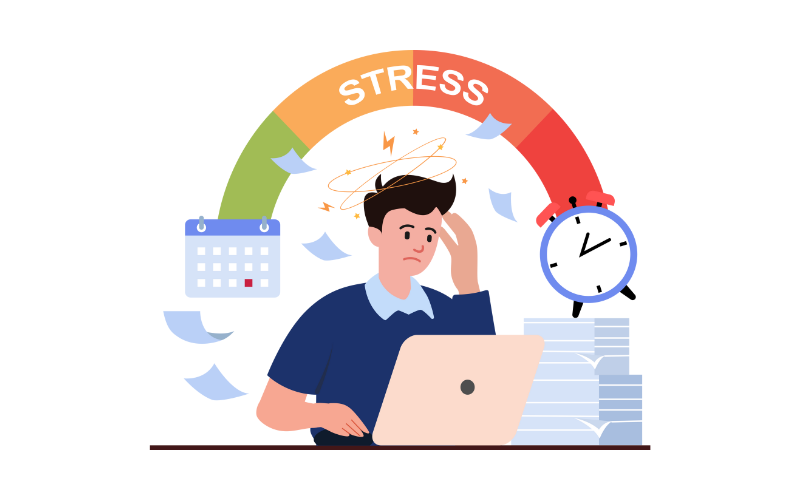 STRESS