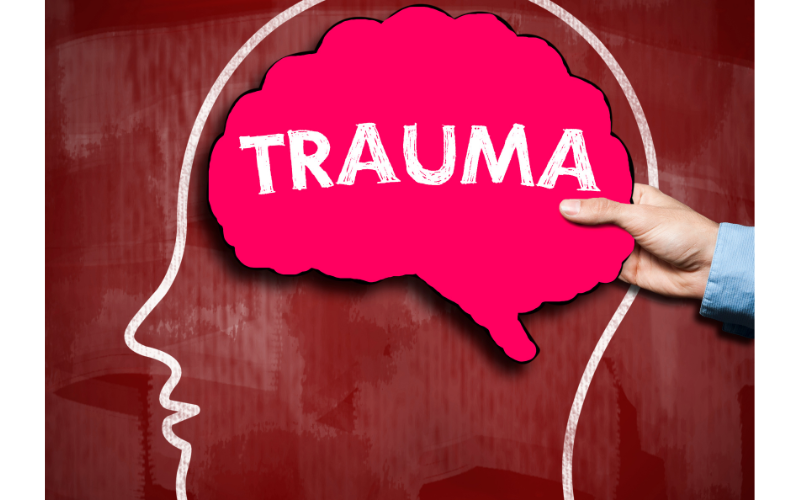 TRAUMA