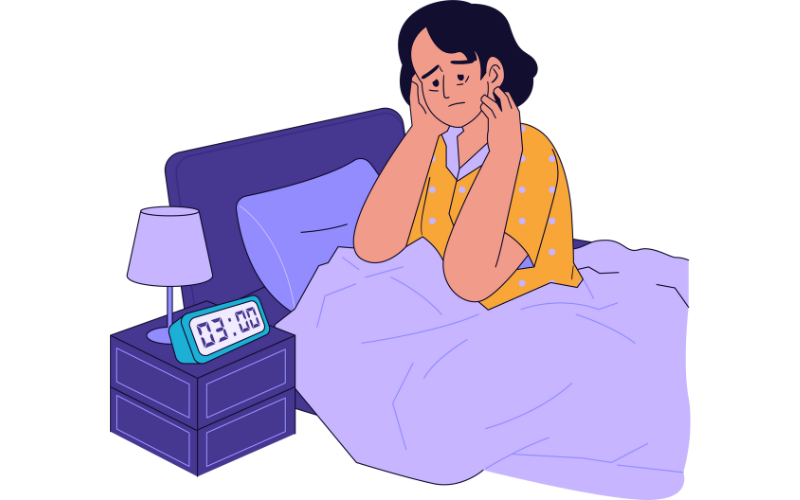 03:00