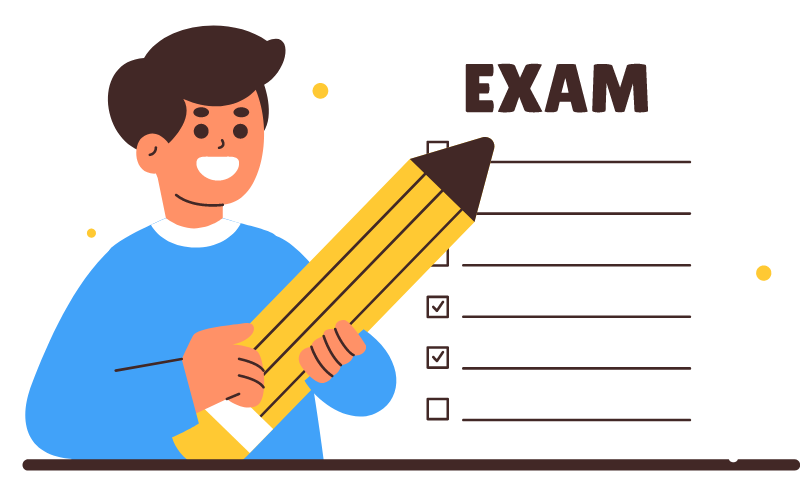 EXAM